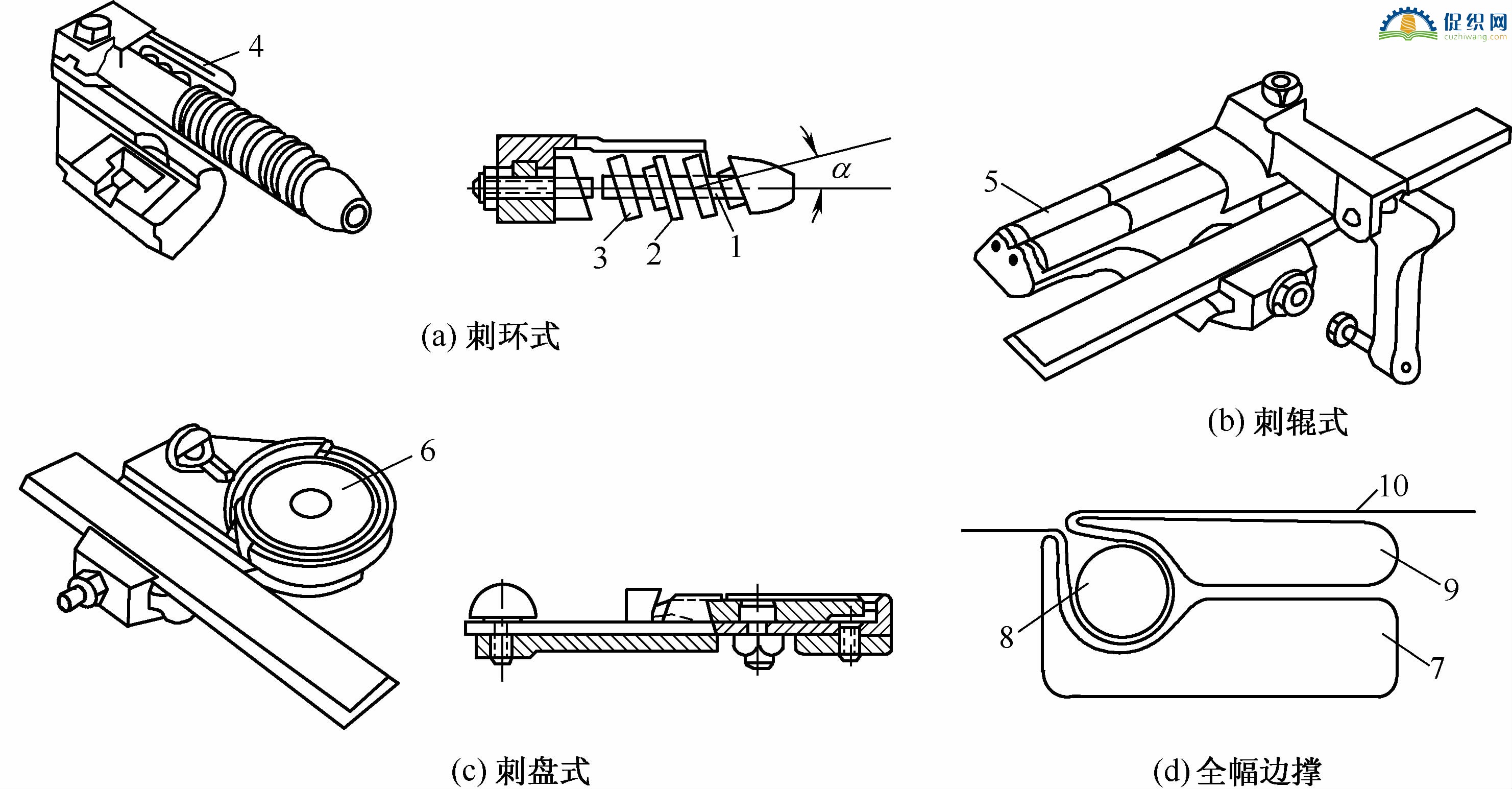 促织网
cuzhiwang.com

4

$\alpha$

3 2 1

(a) 刺环式

5

(b) 刺辊式

6

(c) 刺盘式

10

9

8

7

(d) 全幅边撑